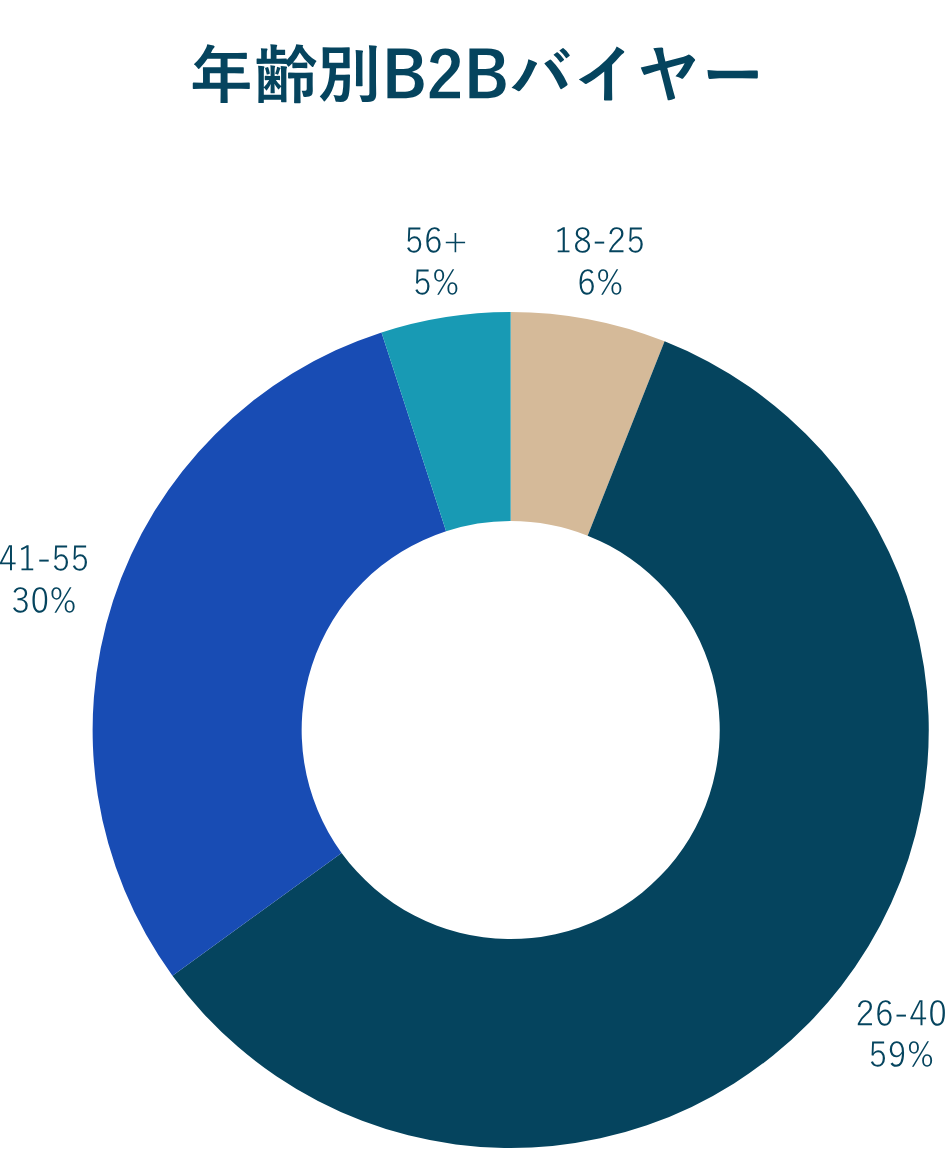 年齢別B2Bバイヤー

56+
5%

18-25
6%

41-55
30%

26-40
59%